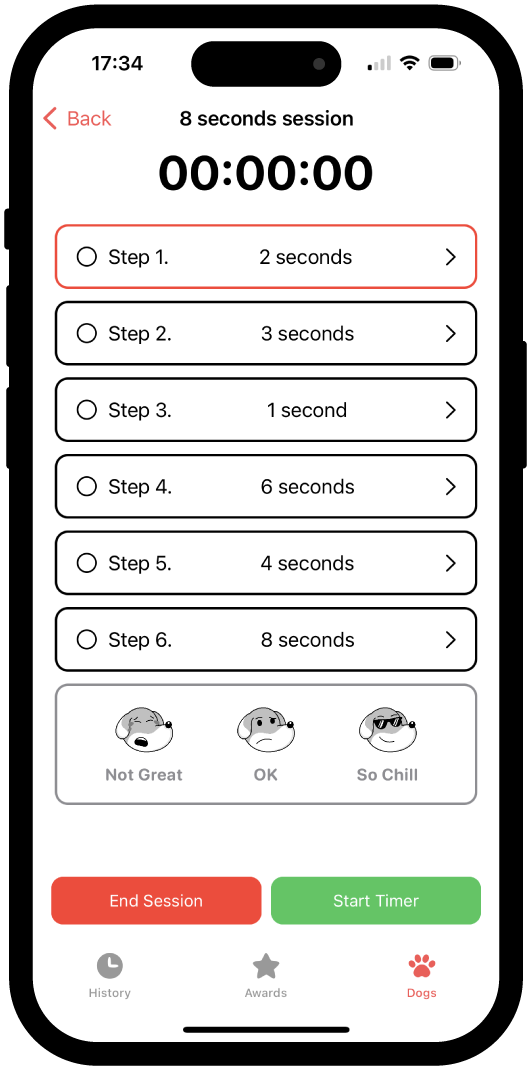 17:34

Back 8 seconds session

00:00:00

Step 1. 2 seconds

Step 2. 3 seconds

Step 3. 1 second

Step 4. 6 seconds

Step 5. 4 seconds

Step 6. 8 seconds

Not Great OK So Chill

End Session Start Timer

History Awards Dogs